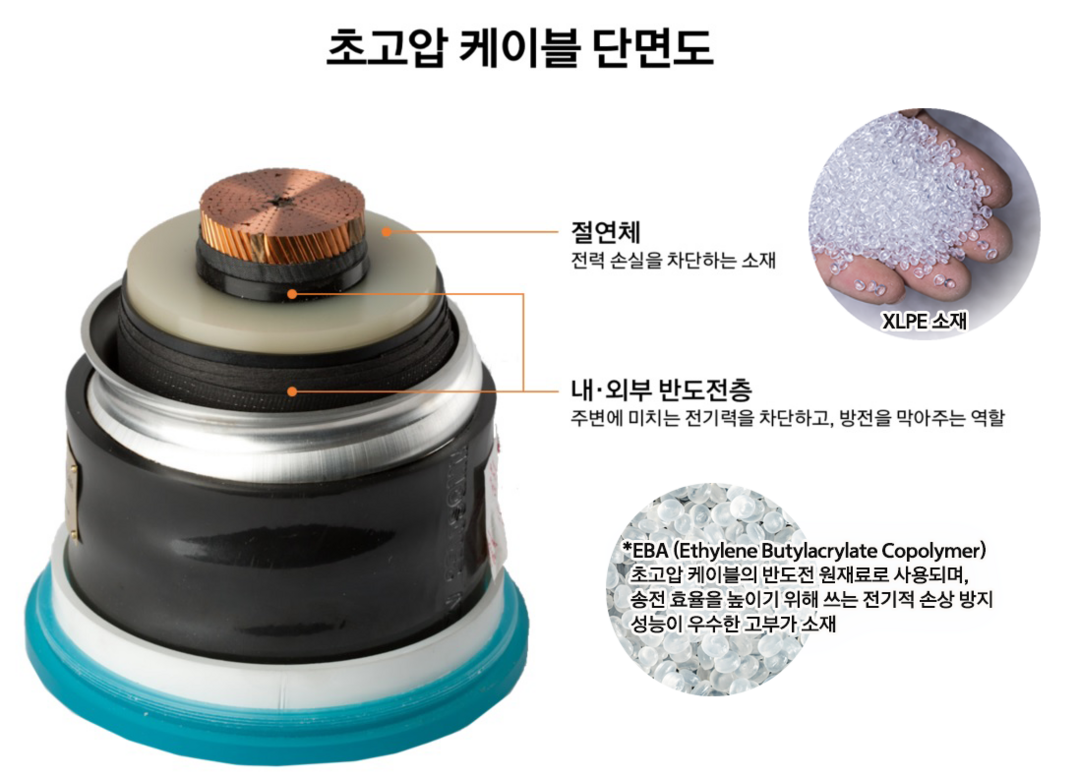 초고압 케이블 단면도

절연체
전력 손실을 차단하는 소재

XLPE 소재

내·외부 반도전층
주변에 미치는 전기력을 차단하고, 방전을 막아주는 역할

*EBA (Ethylene Butylacrylate Copolymer)
초고압 케이블의 반도전 원재료로 사용되며, 송전 효율을 높이기 위해 쓰는 전기적 손상 방지 성능이 우수한 고부가 소재